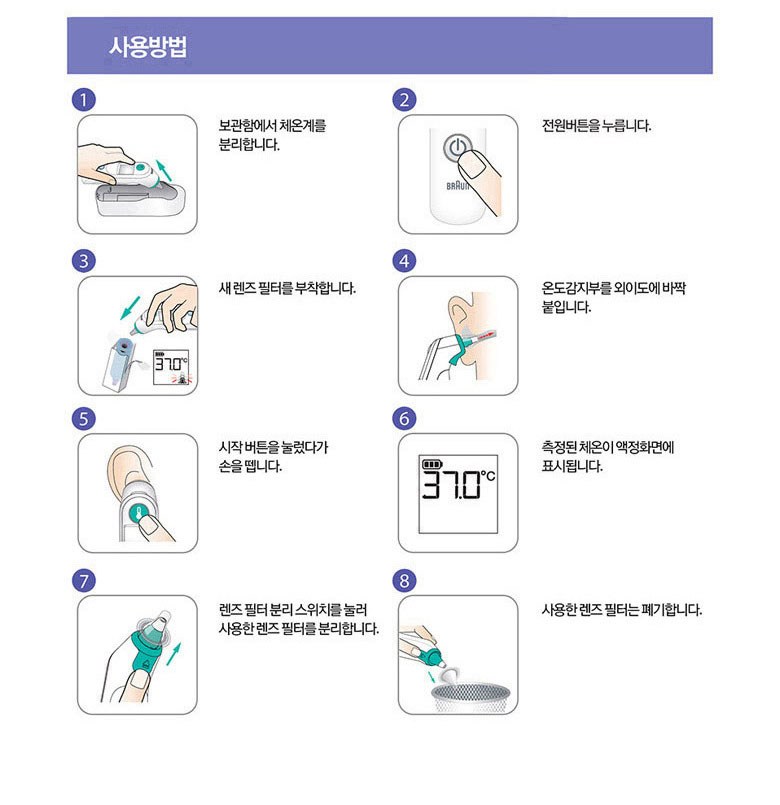 사용방법

1

보관함에서 체온계를 분리합니다.

2

BRAUN

전원버튼을 누릅니다.

3

37.0°C

새 렌즈 필터를 부착합니다.

4

온도감지부를 외이도에 바짝 붙입니다.

5

시작 버튼을 눌렀다가 손을 뗍니다.

6

37.0°C

측정된 체온이 액정화면에 표시됩니다.

7

렌즈 필터 분리 스위치를 눌러 사용한 렌즈 필터를 분리합니다.

8

사용한 렌즈 필터는 폐기합니다.