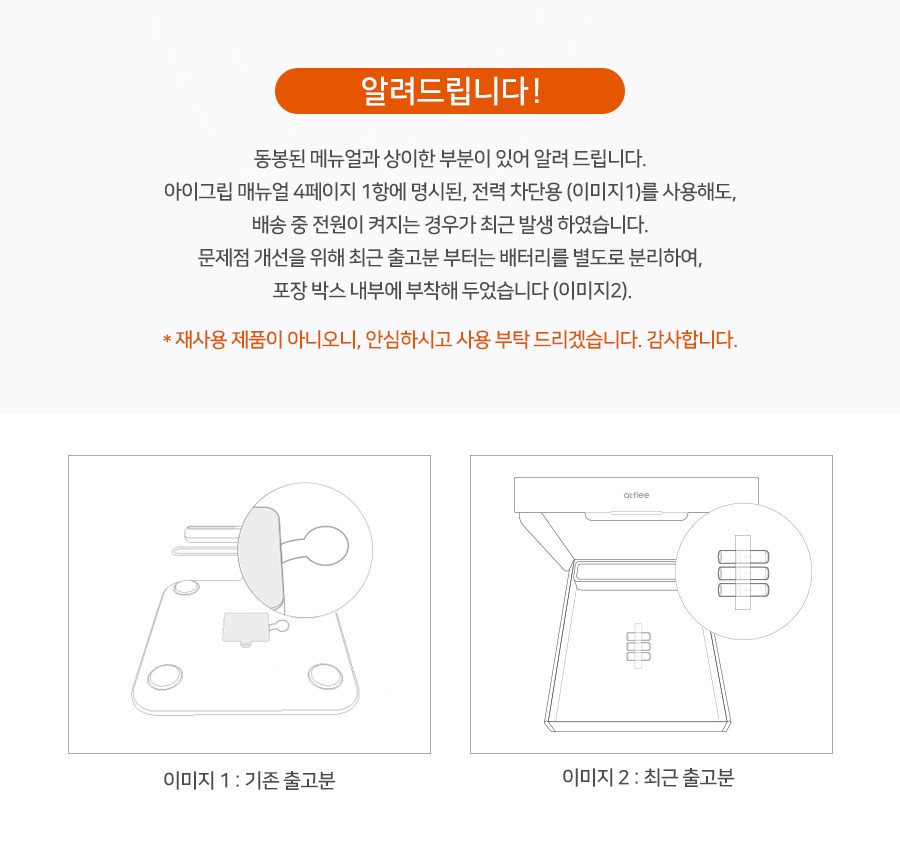 알려드립니다!

동봉된 메뉴얼과 상이한 부분이 있어 알려 드립니다.
아이그립 매뉴얼 4페이지 1항에 명시된, 전력 차단용 (이미지1)를 사용해도,
배송 중 전원이 켜지는 경우가 최근 발생 하였습니다.
문제점 개선을 위해 최근 출고분 부터는 배터리를 별도로 분리하여,
포장 박스 내부에 부착해 두었습니다 (이미지2).

* 재사용 제품이 아니오니, 안심하시고 사용 부탁 드리겠습니다. 감사합니다.

atflee

이미지 1 : 기존 출고분

이미지 2 : 최근 출고분